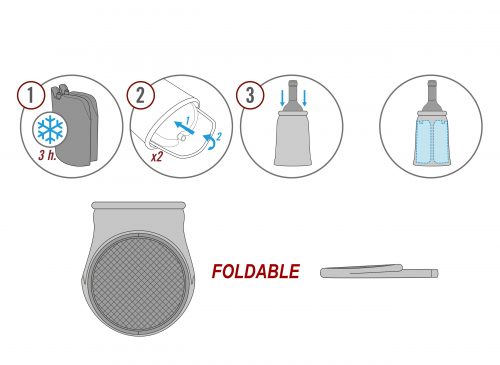 1

3 h.

2

1

2

x2

3

FOLDABLE