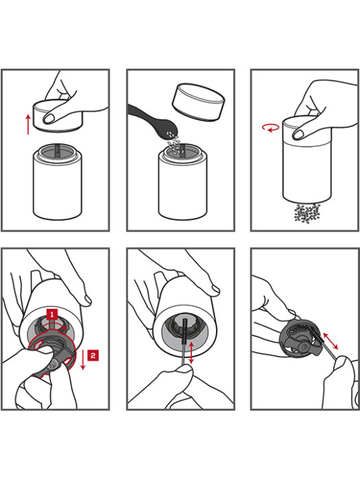 1
2